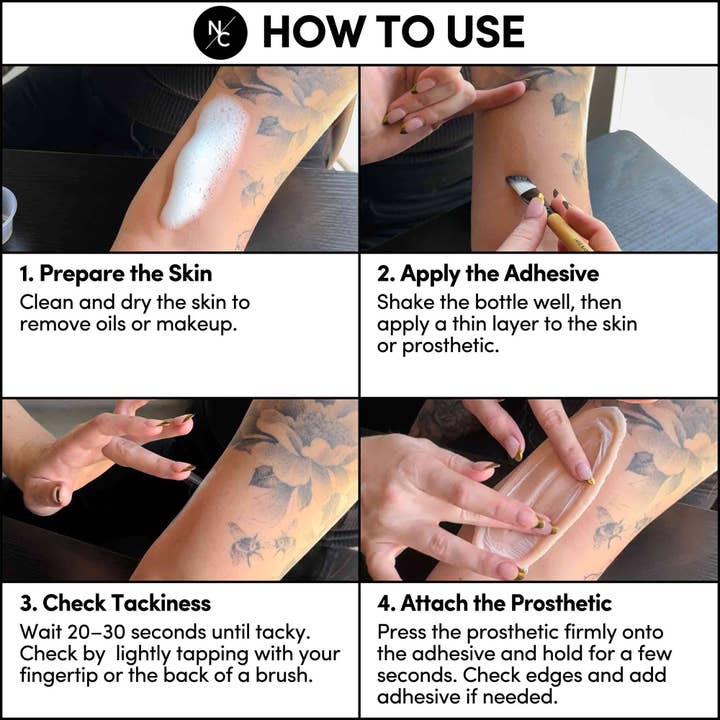 NC HOW TO USE

1. Prepare the Skin
Clean and dry the skin to remove oils or makeup.

2. Apply the Adhesive
Shake the bottle well, then apply a thin layer to the skin or prosthetic.

3. Check Tackiness
Wait 20–30 seconds until tacky. Check by lightly tapping with your fingertip or the back of a brush.

4. Attach the Prosthetic
Press the prosthetic firmly onto the adhesive and hold for a few seconds. Check edges and add adhesive if needed.