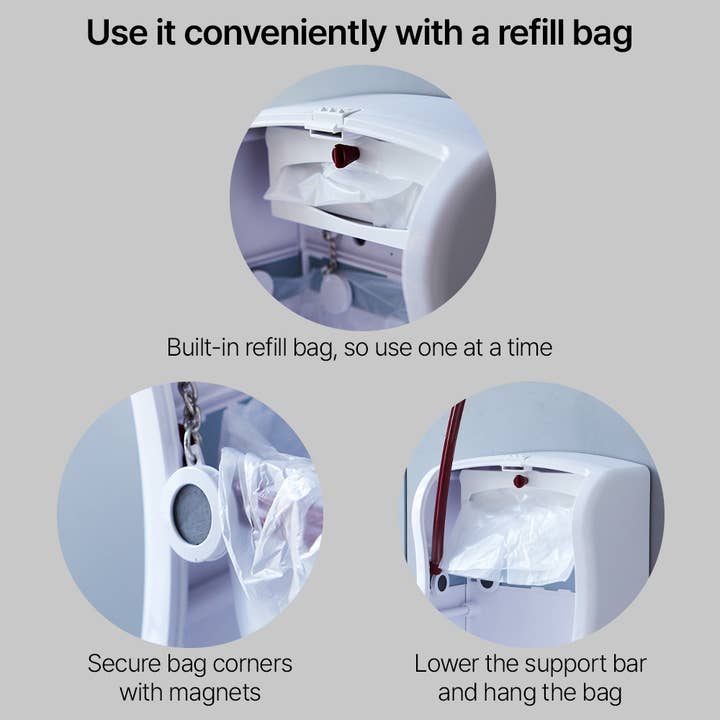 Use it conveniently with a refill bag

Built-in refill bag, so use one at a time

Secure bag corners with magnets

Lower the support bar and hang the bag