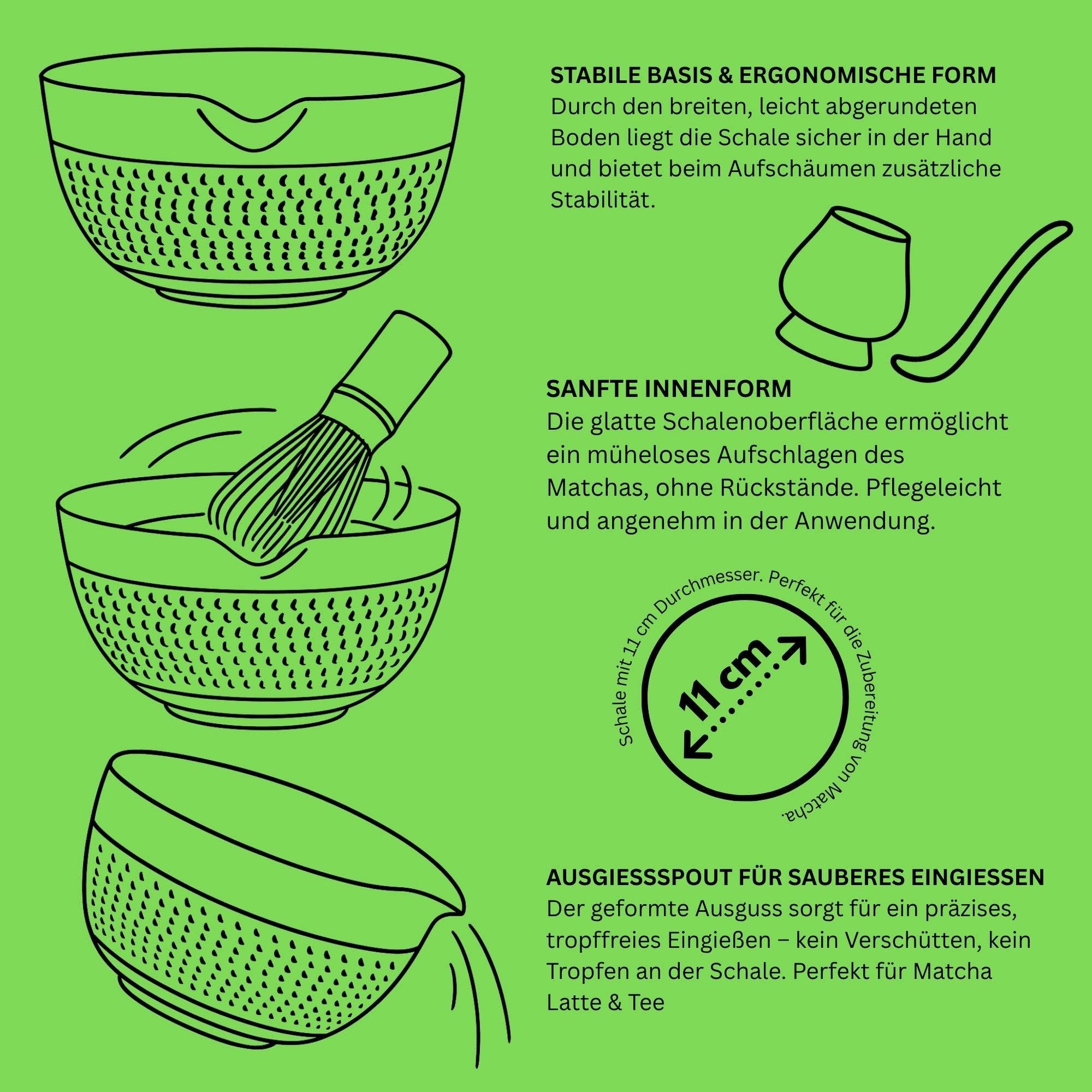 STABILE BASIS & ERGONOMISCHE FORM
Durch den breiten, leicht abgerundeten Boden liegt die Schale sicher in der Hand und bietet beim Aufschäumen zusätzliche Stabilität.

SANFTE INNENFORM
Die glatte Schalenoberfläche ermöglicht ein müheloses Aufschlagen des Matchas, ohne Rückstände. Pflegeleicht und angenehm in der Anwendung.

Schale mit 11 cm Durchmesser. Perfekt für die Zubereitung von Matcha.

11 cm

AUSGIESSSPOUT FÜR SAUBERES EINGIESSEN
Der geformte Ausguss sorgt für ein präzises, tropffreies Eingießen – kein Verschütten, kein Tropfen an der Schale. Perfekt für Matcha Latte & Tee