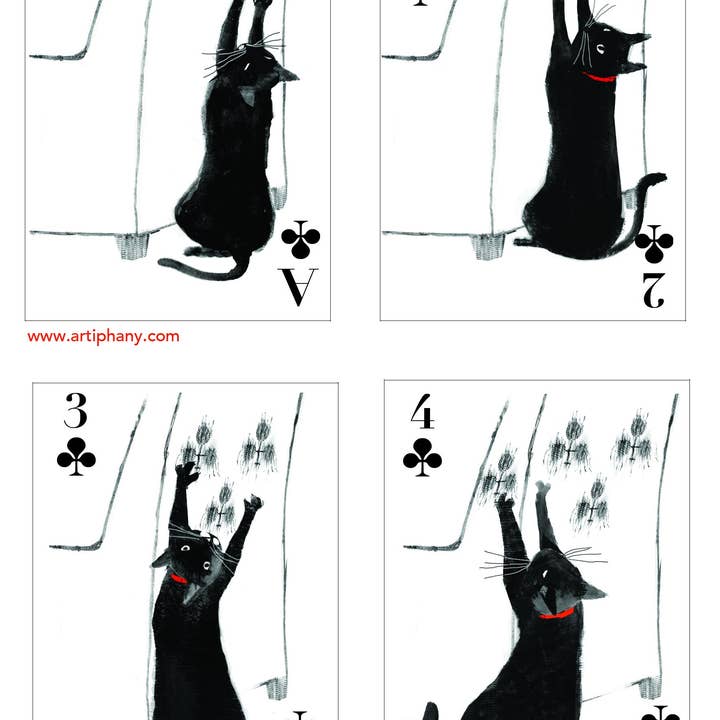 ♣
A

♣
2

www.artiphany.com

3
♣

4
♣