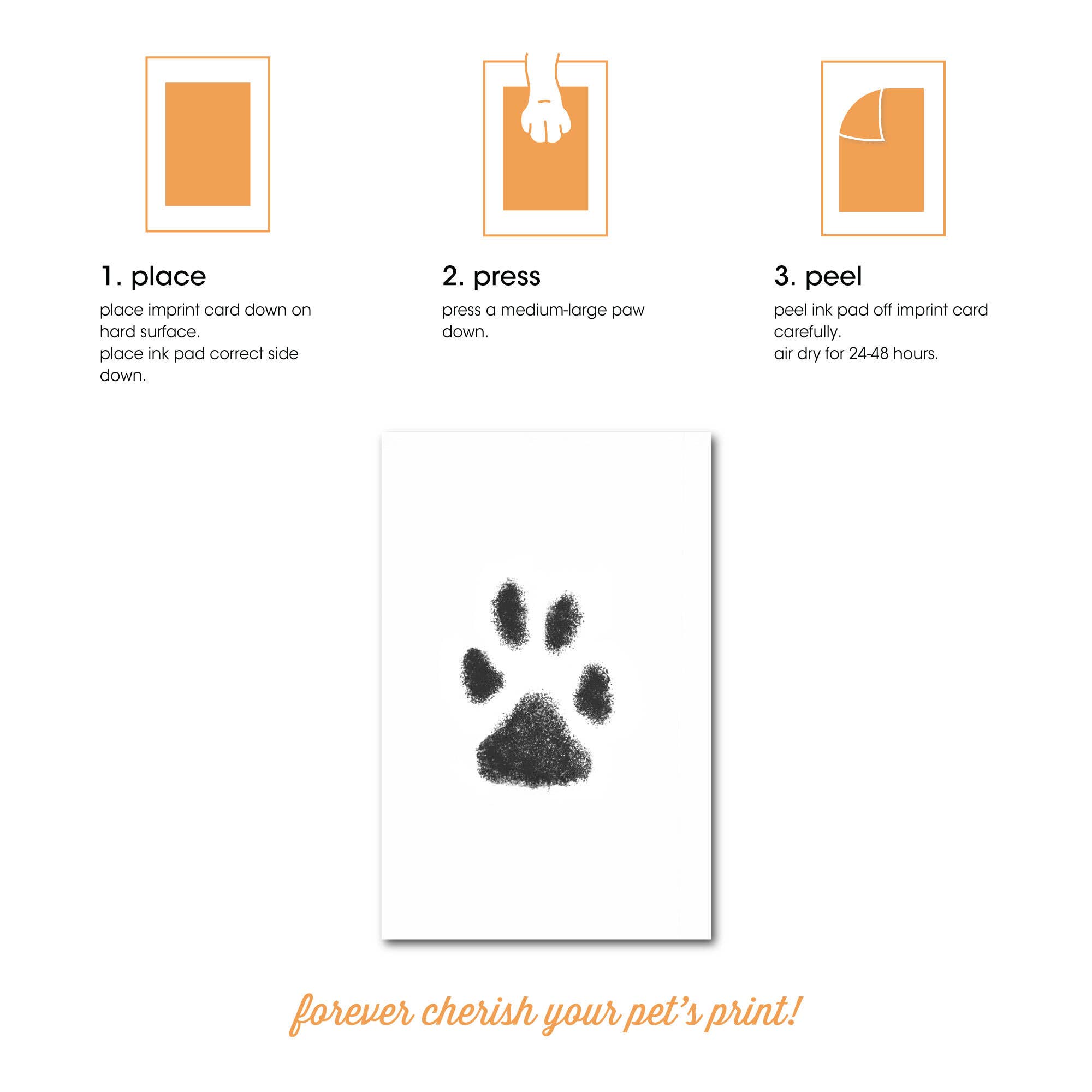 1. place

place imprint card down on hard surface.
place ink pad correct side down.

2. press

press a medium-large paw down.

3. peel

peel ink pad off imprint card carefully.
air dry for 24-48 hours.

forever cherish your pet's print!