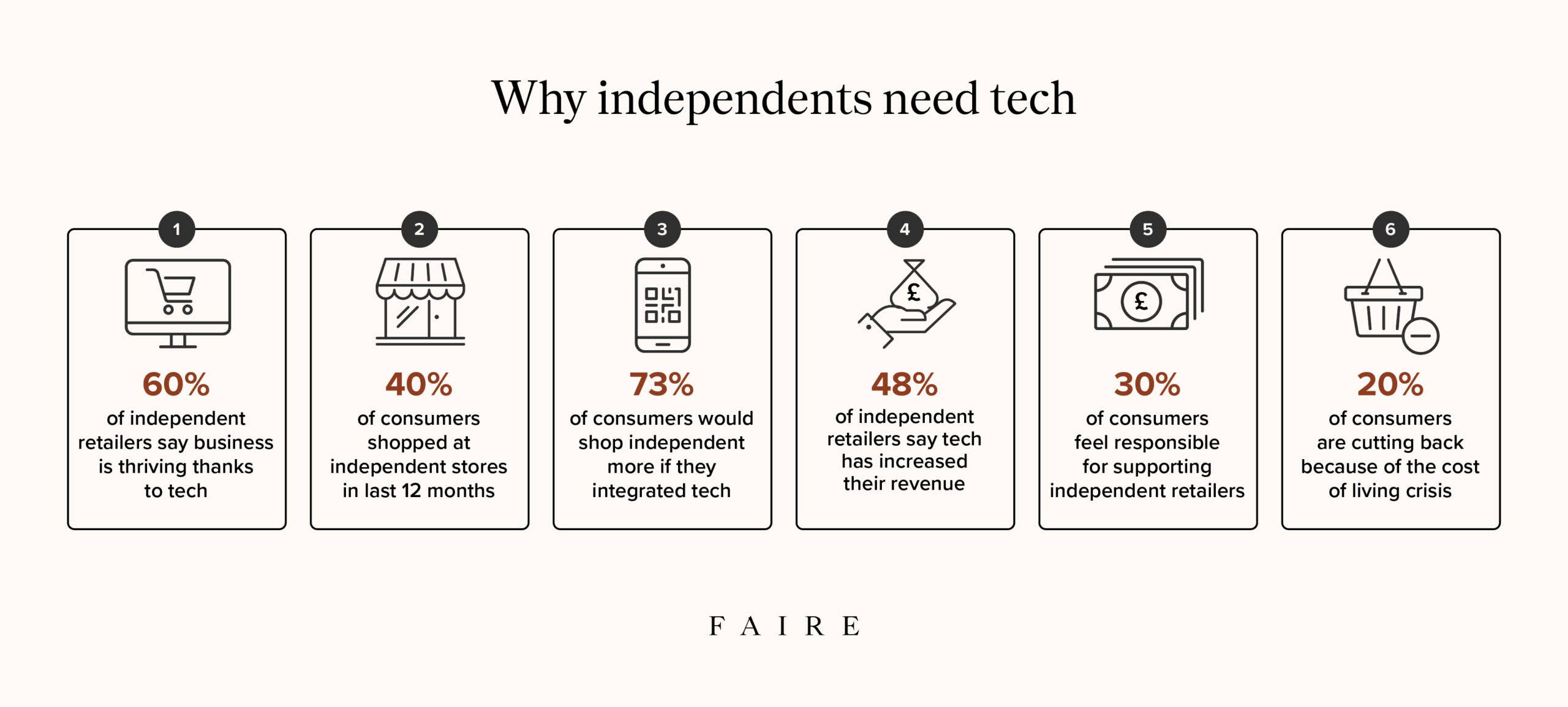 Why independents need tech

1

60%

of independent retailers say business is thriving thanks to tech

2

40%

of consumers shopped at independent stores in last 12 months

3

73%

of consumers would shop independent more if they integrated tech

4

£

48%

of independent retailers say tech has increased their revenue

5

£

30%

of consumers feel responsible for supporting independent retailers

6

20%

of consumers are cutting back because of the cost of living crisis

FAIRE