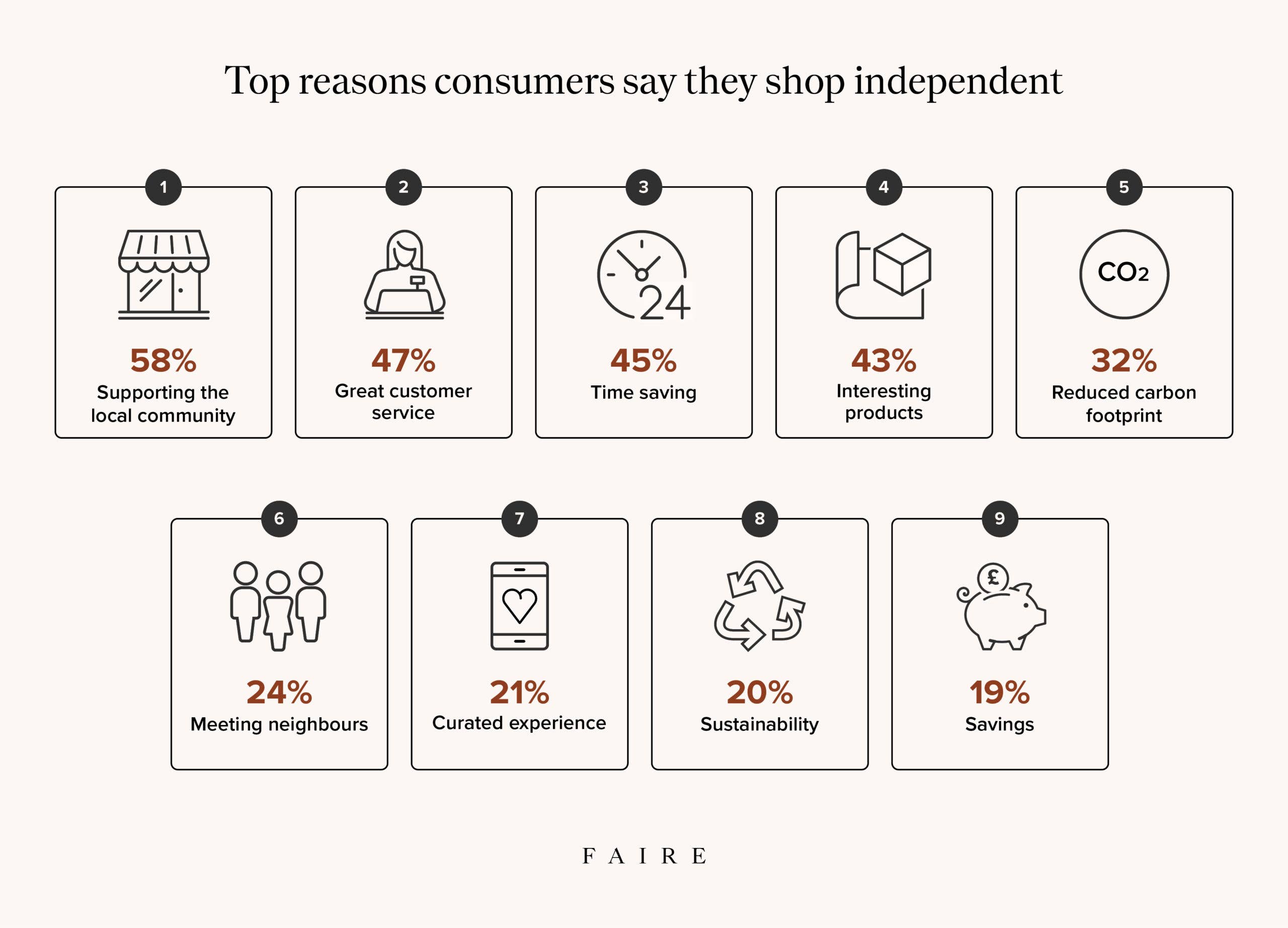 Top reasons consumers say they shop independent

1

58%
Supporting the local community

2

47%
Great customer service

3

24

45%
Time saving

4

43%
Interesting products

5

$CO_2$

32%
Reduced carbon footprint

6

24%
Meeting neighbours

7

21%
Curated experience

8

20%
Sustainability

9

£

19%
Savings

FAIRE