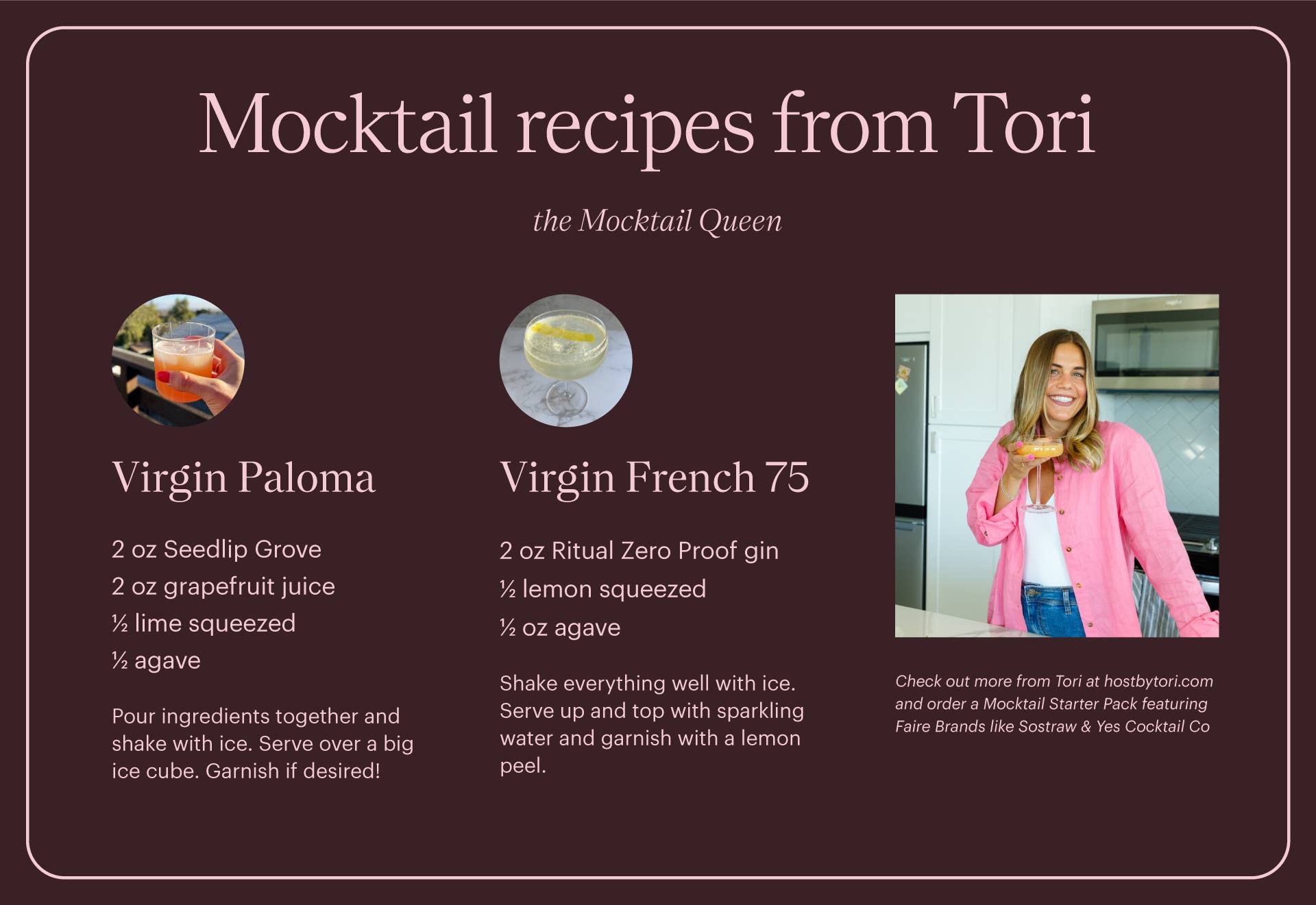 Mocktail recipes from Tori

the Mocktail Queen

Virgin Paloma

2 oz Seedlip Grove
2 oz grapefruit juice
½ lime squeezed
½ agave

Pour ingredients together and shake with ice. Serve over a big ice cube. Garnish if desired!

Virgin French 75

2 oz Ritual Zero Proof gin
½ lemon squeezed
½ oz agave

Shake everything well with ice. Serve up and top with sparkling water and garnish with a lemon peel.

Check out more from Tori at hostbytori.com and order a Mocktail Starter Pack featuring Faire Brands like Sostraw & Yes Cocktail Co